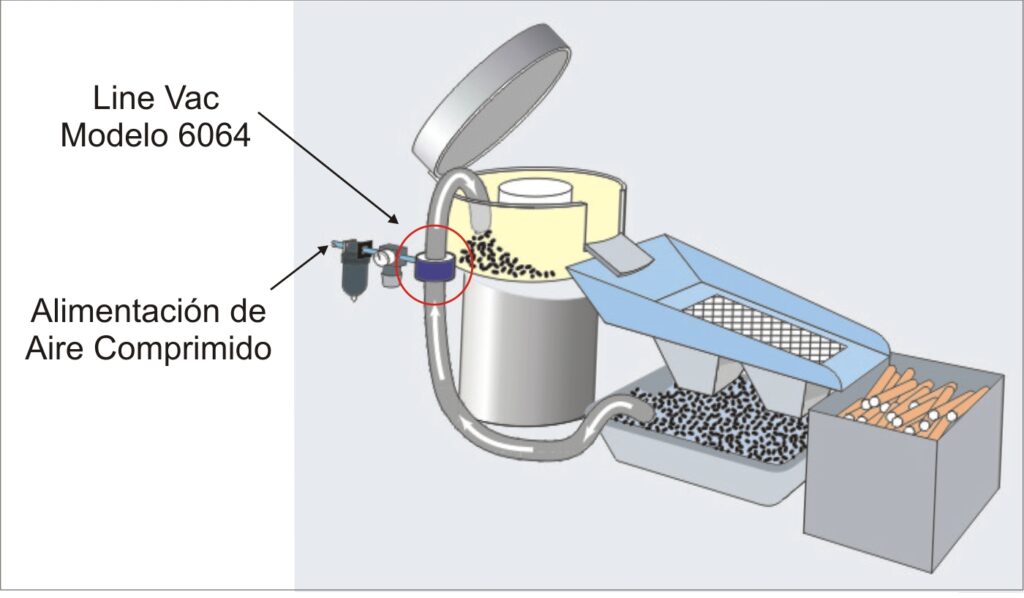 Line Vac
Modelo 6064

Alimentación de
Aire Comprimido