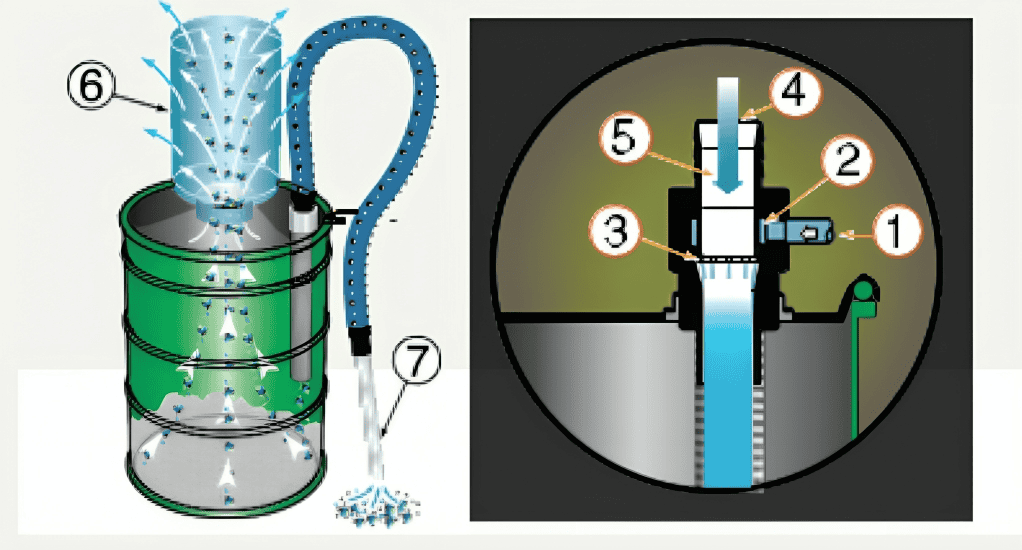 6
7
4
5
2
3
1