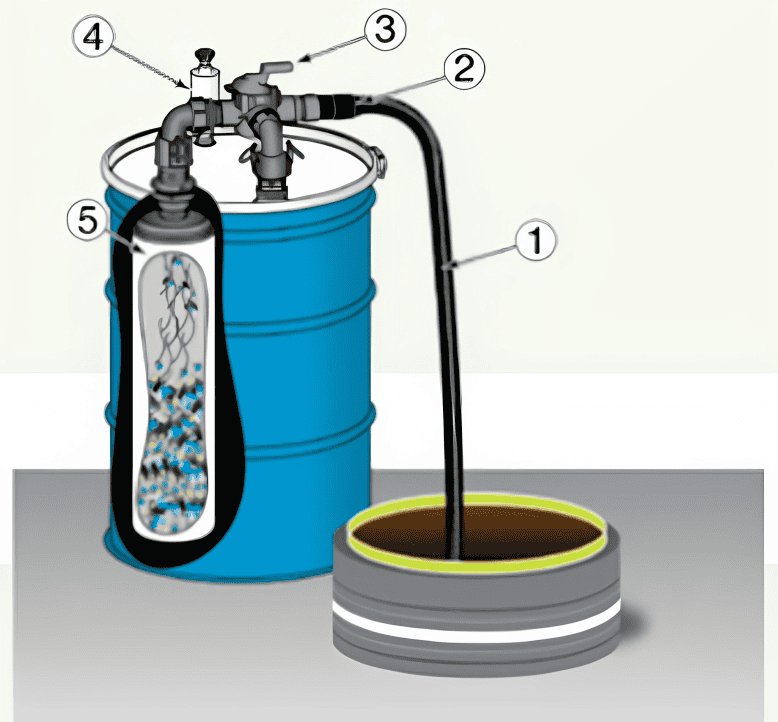 4
3
2
5
1