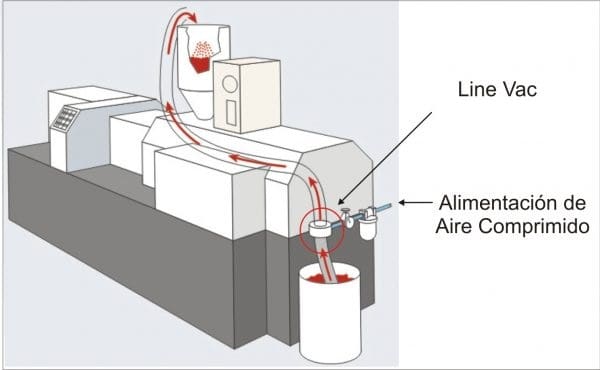 Line Vac

Alimentación de Aire Comprimido